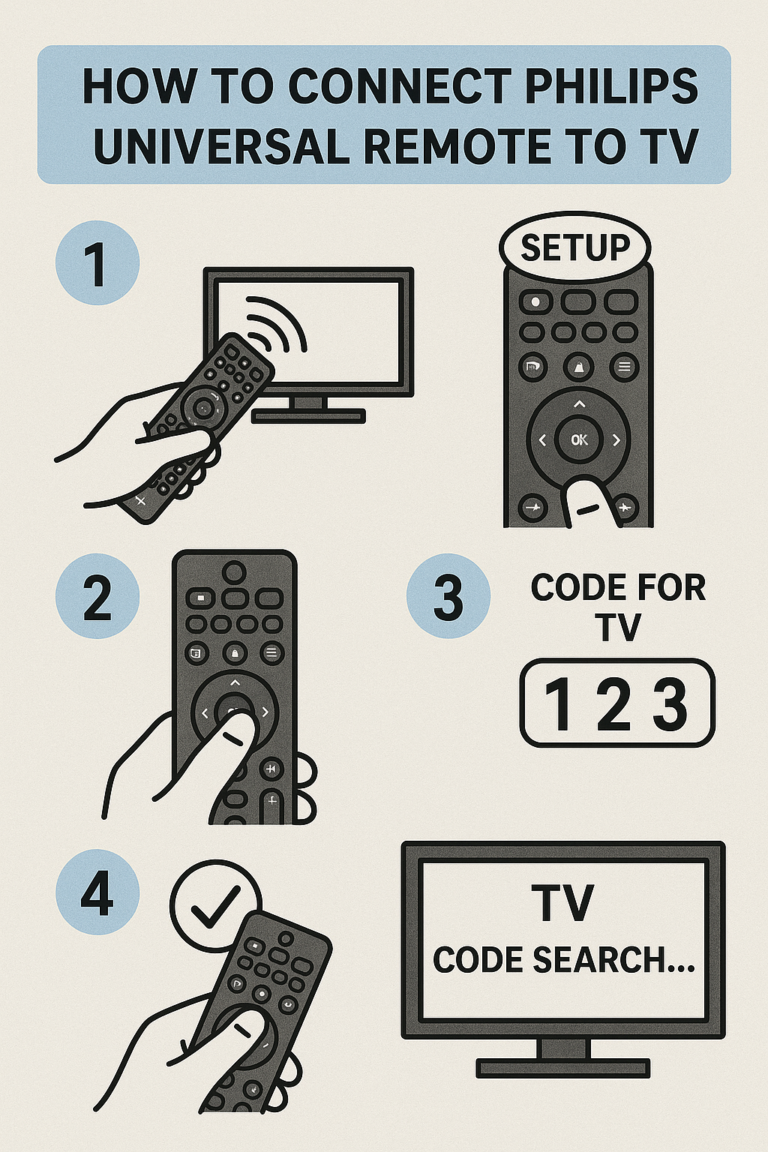 HOW TO CONNECT PHILIPS UNIVERSAL REMOTE TO TV

1

SETUP

OK

2

3

CODE FOR TV

1 2 3

4

TV

CODE SEARCH...