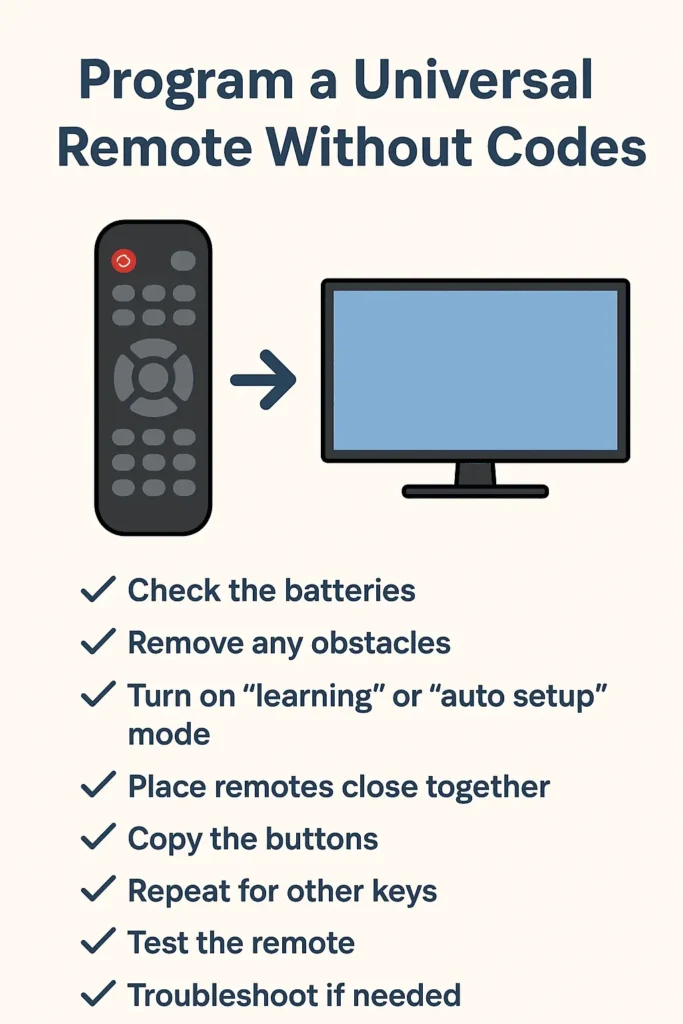 Program a Universal Remote Without Codes

✓ Check the batteries
✓ Remove any obstacles
✓ Turn on “learning” or “auto setup” mode
✓ Place remotes close together
✓ Copy the buttons
✓ Repeat for other keys
✓ Test the remote
✓ Troubleshoot if needed